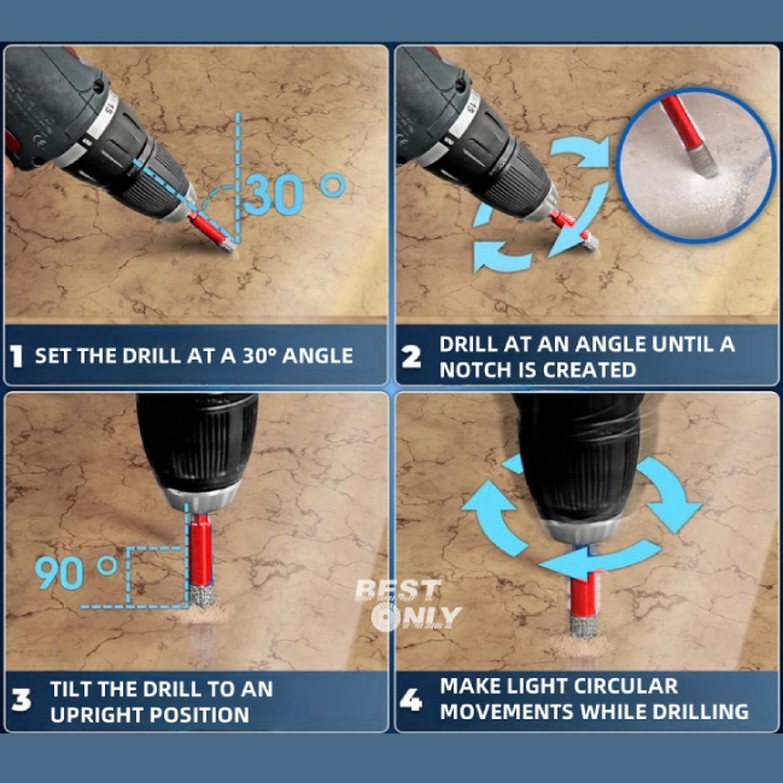 30 °

1 SET THE DRILL AT A 30° ANGLE

2 DRILL AT AN ANGLE UNTIL A NOTCH IS CREATED

90 °

BEST ONLY

3 TILT THE DRILL TO AN UPRIGHT POSITION

4 MAKE LIGHT CIRCULAR MOVEMENTS WHILE DRILLING